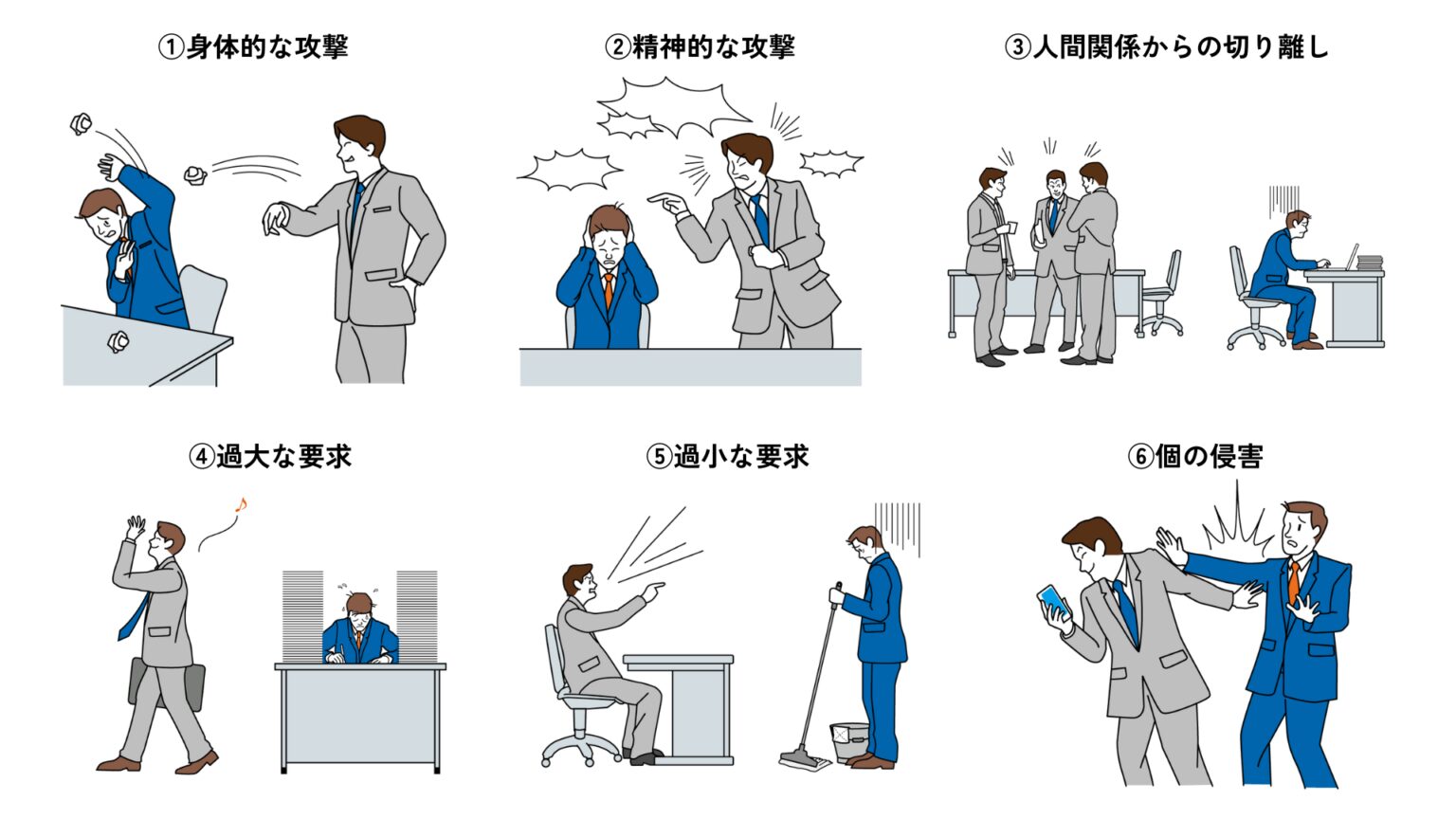 ①身体的な攻撃

②精神的な攻撃

③人間関係からの切り離し

④過大な要求

⑤過小な要求

⑥個の侵害